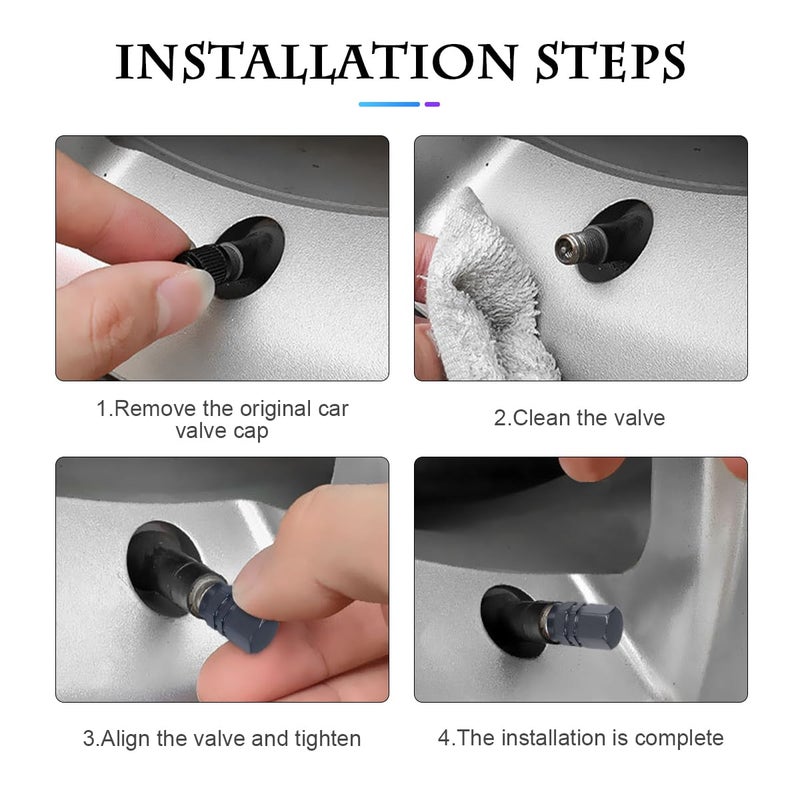 INSTALLATION STEPS

1.Remove the original car valve cap

2.Clean the valve

3.Align the valve and tighten

4.The installation is complete